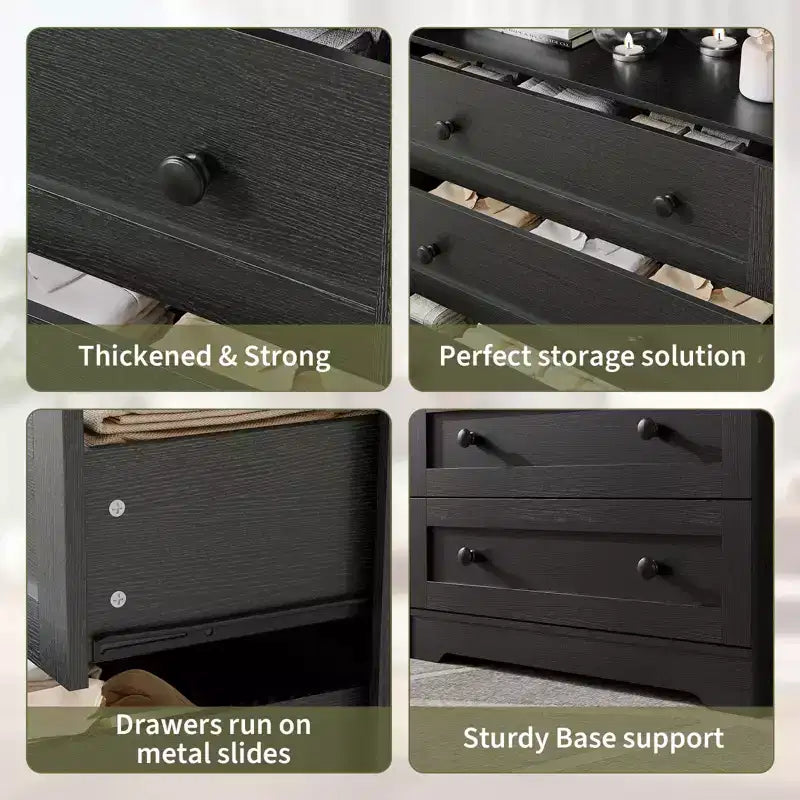 Thickened & Strong

Perfect storage solution

Drawers run on metal slides

Sturdy Base support